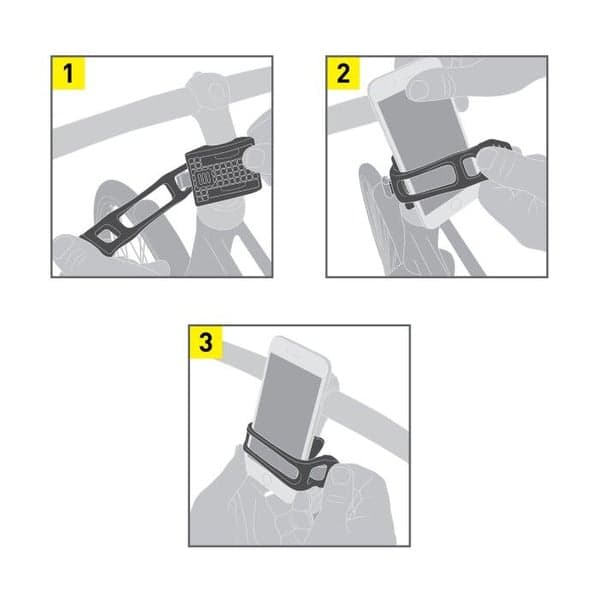 1

2

3