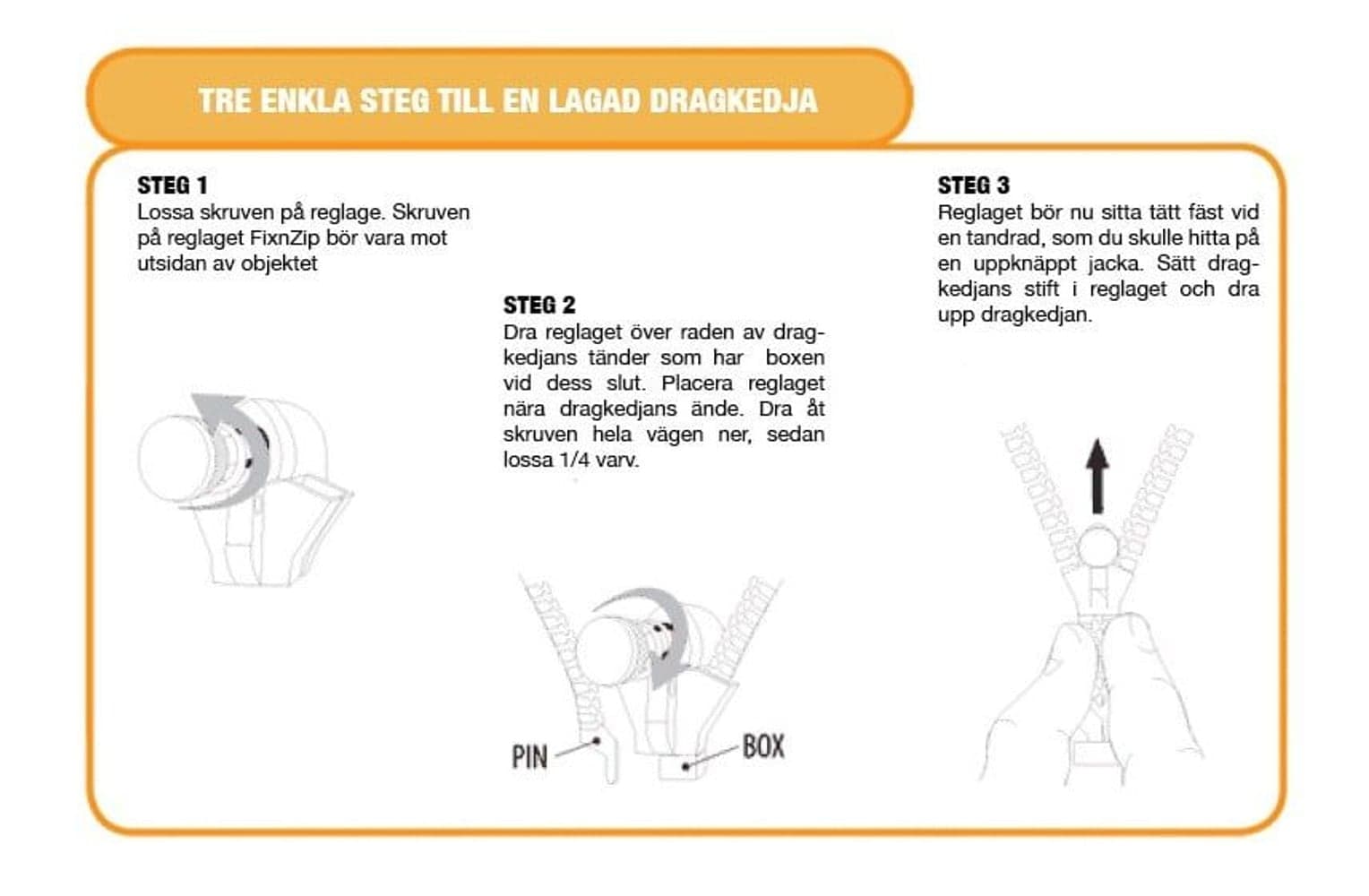 TRE ENKLA STEG TILL EN LAGAD DRAGKEDJA

STEG 1
Lossa skruven på reglage. Skruven på reglaget FixnZip bör vara mot utsidan av objektet

STEG 2
Dra reglaget över raden av dragkedjans tänder som har boxen vid dess slut. Placera reglaget nära dragkedjans ände. Dra åt skruven hela vägen ner, sedan lossa 1/4 varv.

PIN

BOX

STEG 3
Reglaget bör nu sitta tätt fäst vid en tandrad, som du skulle hitta på en uppknäppt jacka. Sätt dragkedjans stift i reglaget och dra upp dragkedjan.