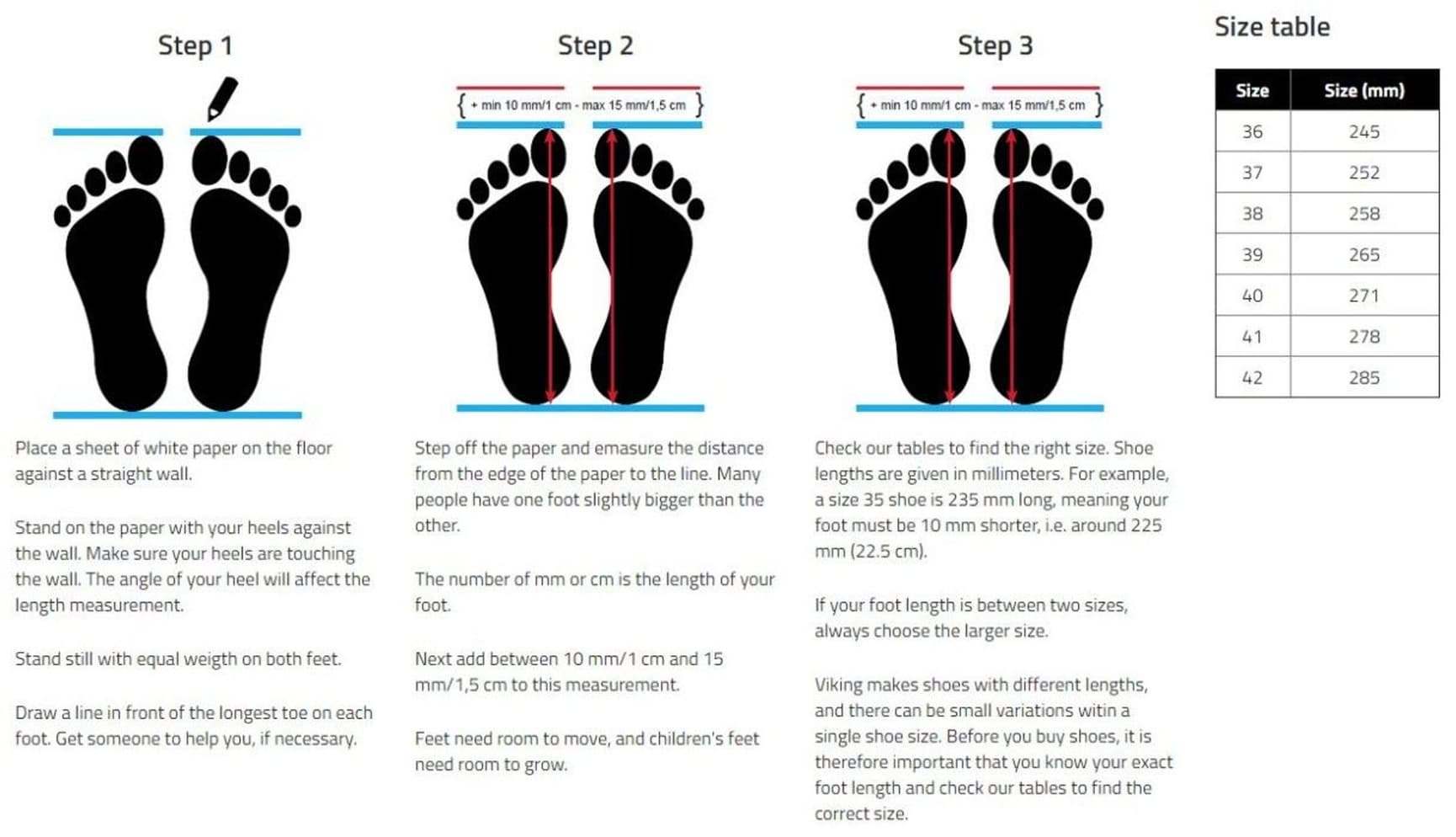 Step 1

Place a sheet of white paper on the floor against a straight wall.

Stand on the paper with your heels against the wall. Make sure your heels are touching the wall. The angle of your heel will affect the length measurement.

Stand still with equal weigth on both feet.

Draw a line in front of the longest toe on each foot. Get someone to help you, if necessary.

Step 2

{ + min 10 mm/1 cm - max 15 mm/1,5 cm }

Step off the paper and emasure the distance from the edge of the paper to the line. Many people have one foot slightly bigger than the other.

The number of mm or cm is the length of your foot.

Next add between 10 mm/1 cm and 15 mm/1,5 cm to this measurement.

Feet need room to move, and children's feet need room to grow.

Step 3

{ + min 10 mm/1 cm - max 15 mm/1,5 cm }

Check our tables to find the right size. Shoe lengths are given in millimeters. For example, a size 35 shoe is 235 mm long, meaning your foot must be 10 mm shorter, i.e. around 225 mm (22.5 cm).

If your foot length is between two sizes, always choose the larger size.

Viking makes shoes with different lengths, and there can be small variations witin a single shoe size. Before you buy shoes, it is therefore important that you know your exact foot length and check our tables to find the correct size.

Size table

| Size | Size (mm) |
|---|---|
| 36 | 245 |
| 37 | 252 |
| 38 | 258 |
| 39 | 265 |
| 40 | 271 |
| 41 | 278 |
| 42 | 285 |