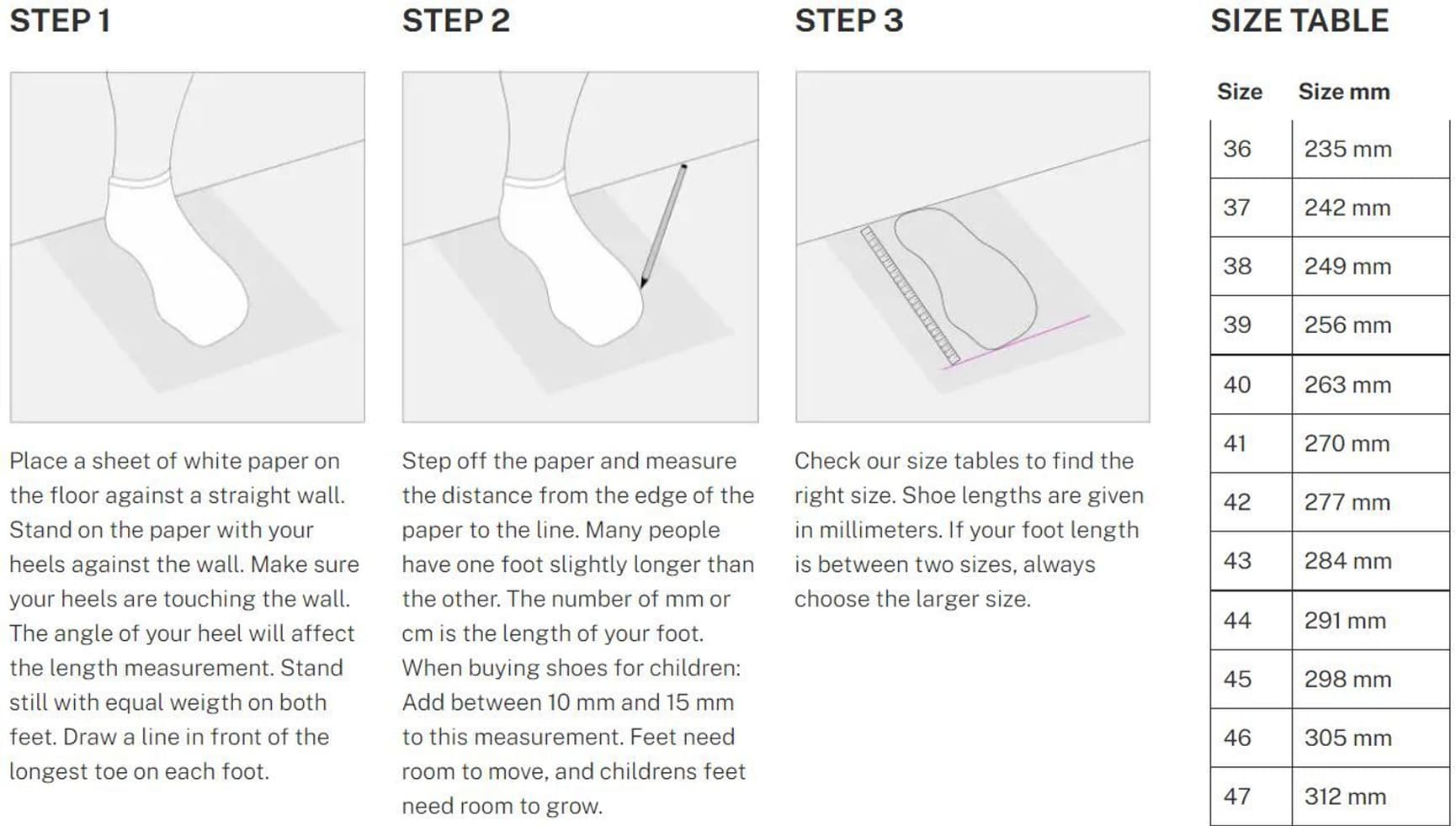 STEP 1

Place a sheet of white paper on the floor against a straight wall. Stand on the paper with your heels against the wall. Make sure your heels are touching the wall. The angle of your heel will affect the length measurement. Stand still with equal weigth on both feet. Draw a line in front of the longest toe on each foot.

STEP 2

Step off the paper and measure the distance from the edge of the paper to the line. Many people have one foot slightly longer than the other. The number of mm or cm is the length of your foot. When buying shoes for children: Add between 10 mm and 15 mm to this measurement. Feet need room to move, and childrens feet need room to grow.

STEP 3

Check our size tables to find the right size. Shoe lengths are given in millimeters. If your foot length is between two sizes, always choose the larger size.

SIZE TABLE

| Size | Size mm |
|---|---|
| 36 | 235 mm |
| 37 | 242 mm |
| 38 | 249 mm |
| 39 | 256 mm |
| 40 | 263 mm |
| 41 | 270 mm |
| 42 | 277 mm |
| 43 | 284 mm |
| 44 | 291 mm |
| 45 | 298 mm |
| 46 | 305 mm |
| 47 | 312 mm |