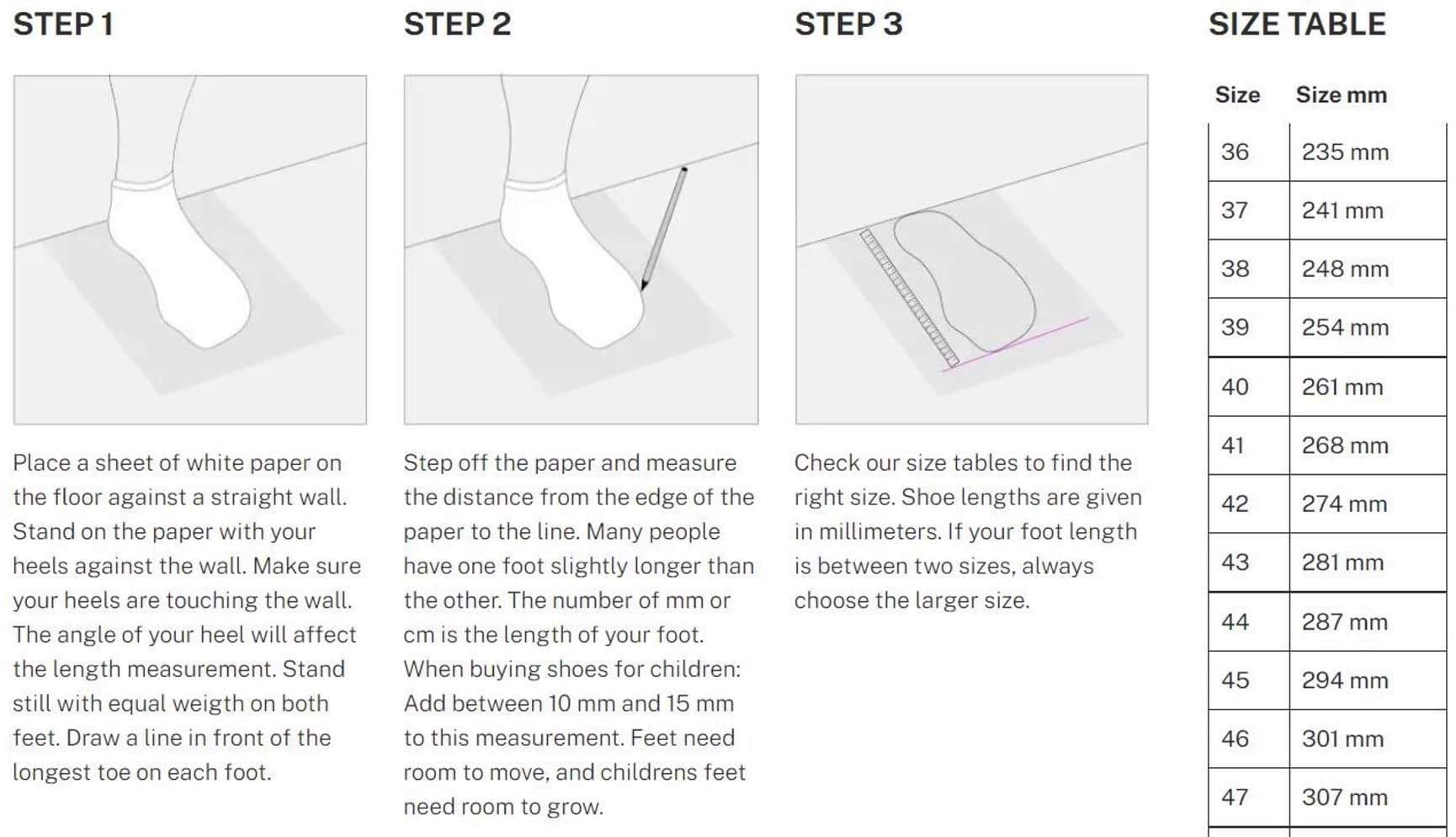 STEP 1

Place a sheet of white paper on the floor against a straight wall. Stand on the paper with your heels against the wall. Make sure your heels are touching the wall. The angle of your heel will affect the length measurement. Stand still with equal weigth on both feet. Draw a line in front of the longest toe on each foot.

STEP 2

Step off the paper and measure the distance from the edge of the paper to the line. Many people have one foot slightly longer than the other. The number of mm or cm is the length of your foot. When buying shoes for children: Add between 10 mm and 15 mm to this measurement. Feet need room to move, and childrens feet need room to grow.

STEP 3

Check our size tables to find the right size. Shoe lengths are given in millimeters. If your foot length is between two sizes, always choose the larger size.

SIZE TABLE

| Size | Size mm |
|---|---|
| 36 | 235 mm |
| 37 | 241 mm |
| 38 | 248 mm |
| 39 | 254 mm |
| 40 | 261 mm |
| 41 | 268 mm |
| 42 | 274 mm |
| 43 | 281 mm |
| 44 | 287 mm |
| 45 | 294 mm |
| 46 | 301 mm |
| 47 | 307 mm |