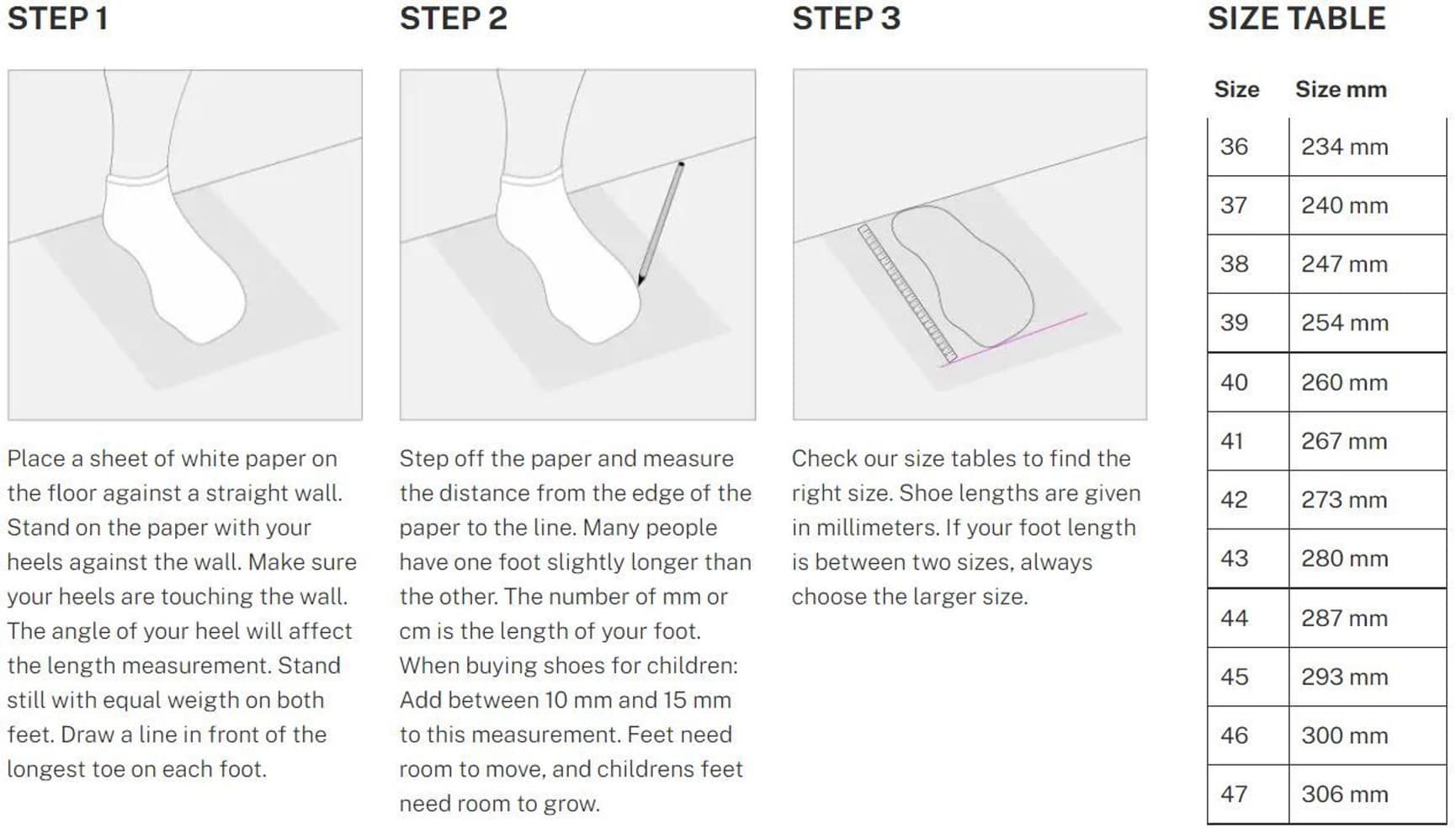 STEP 1

Place a sheet of white paper on the floor against a straight wall. Stand on the paper with your heels against the wall. Make sure your heels are touching the wall. The angle of your heel will affect the length measurement. Stand still with equal weigth on both feet. Draw a line in front of the longest toe on each foot.

STEP 2

Step off the paper and measure the distance from the edge of the paper to the line. Many people have one foot slightly longer than the other. The number of mm or cm is the length of your foot. When buying shoes for children: Add between 10 mm and 15 mm to this measurement. Feet need room to move, and childrens feet need room to grow.

STEP 3

Check our size tables to find the right size. Shoe lengths are given in millimeters. If your foot length is between two sizes, always choose the larger size.

SIZE TABLE

| Size | Size mm |
|---|---|
| 36 | 234 mm |
| 37 | 240 mm |
| 38 | 247 mm |
| 39 | 254 mm |
| 40 | 260 mm |
| 41 | 267 mm |
| 42 | 273 mm |
| 43 | 280 mm |
| 44 | 287 mm |
| 45 | 293 mm |
| 46 | 300 mm |
| 47 | 306 mm |