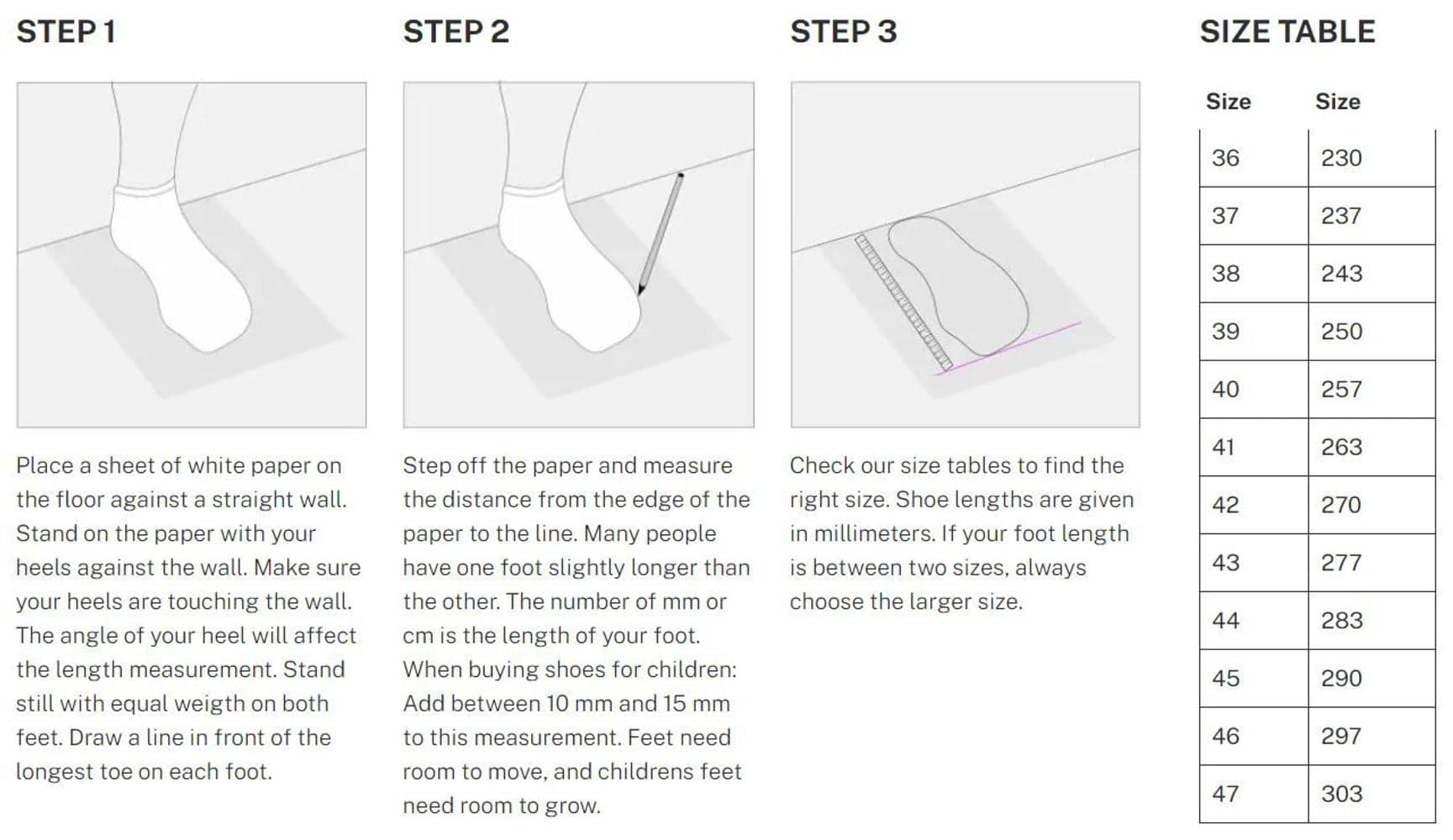 STEP 1

Place a sheet of white paper on the floor against a straight wall. Stand on the paper with your heels against the wall. Make sure your heels are touching the wall. The angle of your heel will affect the length measurement. Stand still with equal weigth on both feet. Draw a line in front of the longest toe on each foot.

STEP 2

Step off the paper and measure the distance from the edge of the paper to the line. Many people have one foot slightly longer than the other. The number of mm or cm is the length of your foot. When buying shoes for children: Add between 10 mm and 15 mm to this measurement. Feet need room to move, and childrens feet need room to grow.

STEP 3

Check our size tables to find the right size. Shoe lengths are given in millimeters. If your foot length is between two sizes, always choose the larger size.

SIZE TABLE

| Size | Size |
|---|---|
| 36 | 230 |
| 37 | 237 |
| 38 | 243 |
| 39 | 250 |
| 40 | 257 |
| 41 | 263 |
| 42 | 270 |
| 43 | 277 |
| 44 | 283 |
| 45 | 290 |
| 46 | 297 |
| 47 | 303 |