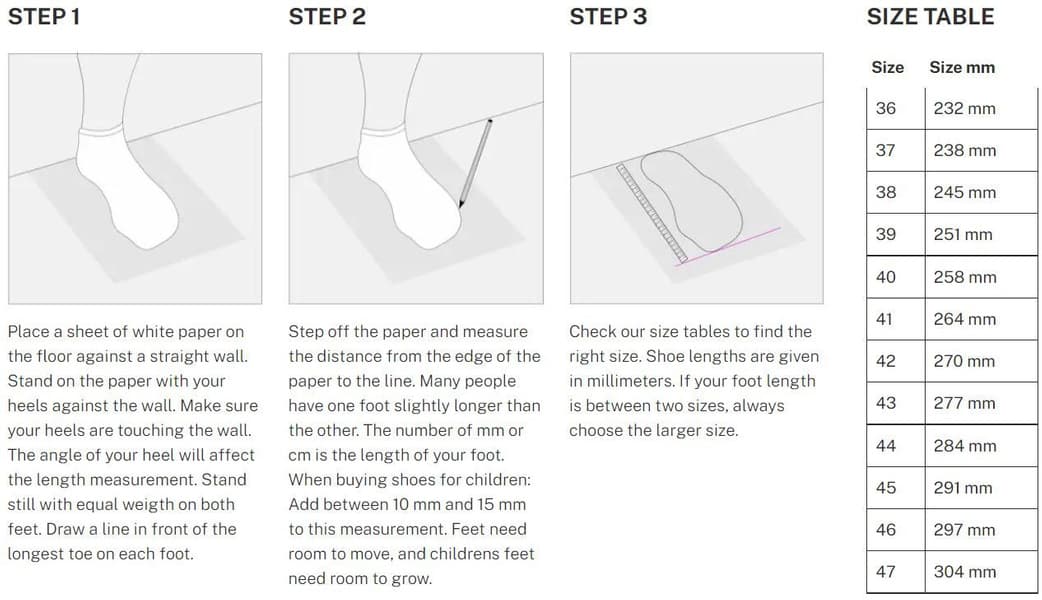 STEP 1

Place a sheet of white paper on the floor against a straight wall. Stand on the paper with your heels against the wall. Make sure your heels are touching the wall. The angle of your heel will affect the length measurement. Stand still with equal weigth on both feet. Draw a line in front of the longest toe on each foot.

STEP 2

Step off the paper and measure the distance from the edge of the paper to the line. Many people have one foot slightly longer than the other. The number of mm or cm is the length of your foot. When buying shoes for children: Add between 10 mm and 15 mm to this measurement. Feet need room to move, and childrens feet need room to grow.

STEP 3

Check our size tables to find the right size. Shoe lengths are given in millimeters. If your foot length is between two sizes, always choose the larger size.

SIZE TABLE

| Size | Size mm |
|---|---|
| 36 | 232 mm |
| 37 | 238 mm |
| 38 | 245 mm |
| 39 | 251 mm |
| 40 | 258 mm |
| 41 | 264 mm |
| 42 | 270 mm |
| 43 | 277 mm |
| 44 | 284 mm |
| 45 | 291 mm |
| 46 | 297 mm |
| 47 | 304 mm |