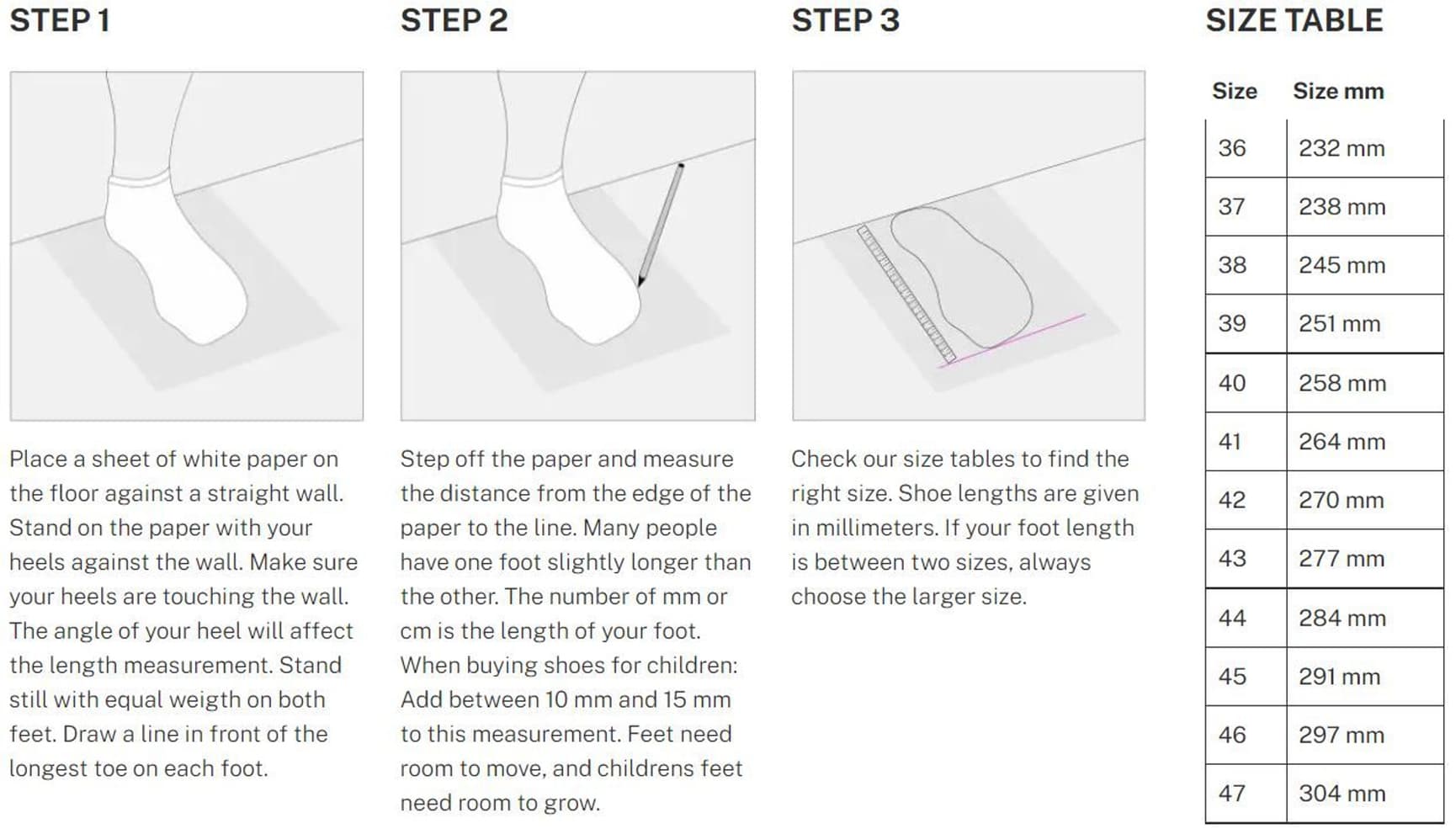 STEP 1

Place a sheet of white paper on the floor against a straight wall. Stand on the paper with your heels against the wall. Make sure your heels are touching the wall. The angle of your heel will affect the length measurement. Stand still with equal weigth on both feet. Draw a line in front of the longest toe on each foot.

STEP 2

Step off the paper and measure the distance from the edge of the paper to the line. Many people have one foot slightly longer than the other. The number of mm or cm is the length of your foot. When buying shoes for children: Add between 10 mm and 15 mm to this measurement. Feet need room to move, and childrens feet need room to grow.

STEP 3

Check our size tables to find the right size. Shoe lengths are given in millimeters. If your foot length is between two sizes, always choose the larger size.

SIZE TABLE

| Size | Size mm |
|---|---|
| 36 | 232 mm |
| 37 | 238 mm |
| 38 | 245 mm |
| 39 | 251 mm |
| 40 | 258 mm |
| 41 | 264 mm |
| 42 | 270 mm |
| 43 | 277 mm |
| 44 | 284 mm |
| 45 | 291 mm |
| 46 | 297 mm |
| 47 | 304 mm |