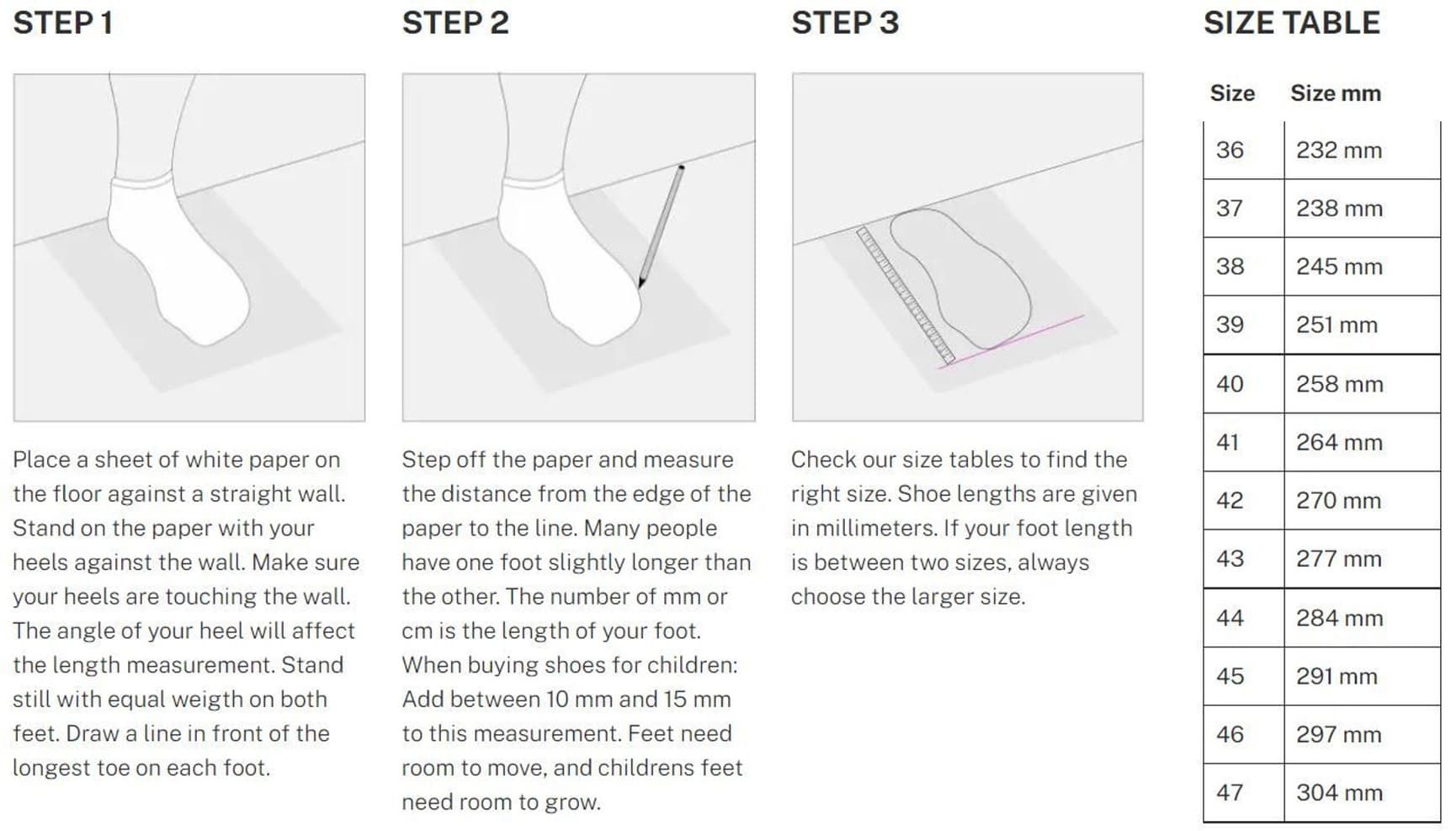 STEP 1

Place a sheet of white paper on the floor against a straight wall. Stand on the paper with your heels against the wall. Make sure your heels are touching the wall. The angle of your heel will affect the length measurement. Stand still with equal weigth on both feet. Draw a line in front of the longest toe on each foot.

STEP 2

Step off the paper and measure the distance from the edge of the paper to the line. Many people have one foot slightly longer than the other. The number of mm or cm is the length of your foot. When buying shoes for children: Add between 10 mm and 15 mm to this measurement. Feet need room to move, and childrens feet need room to grow.

STEP 3

Check our size tables to find the right size. Shoe lengths are given in millimeters. If your foot length is between two sizes, always choose the larger size.

SIZE TABLE

| Size | Size mm |
|---|---|
| 36 | 232 mm |
| 37 | 238 mm |
| 38 | 245 mm |
| 39 | 251 mm |
| 40 | 258 mm |
| 41 | 264 mm |
| 42 | 270 mm |
| 43 | 277 mm |
| 44 | 284 mm |
| 45 | 291 mm |
| 46 | 297 mm |
| 47 | 304 mm |