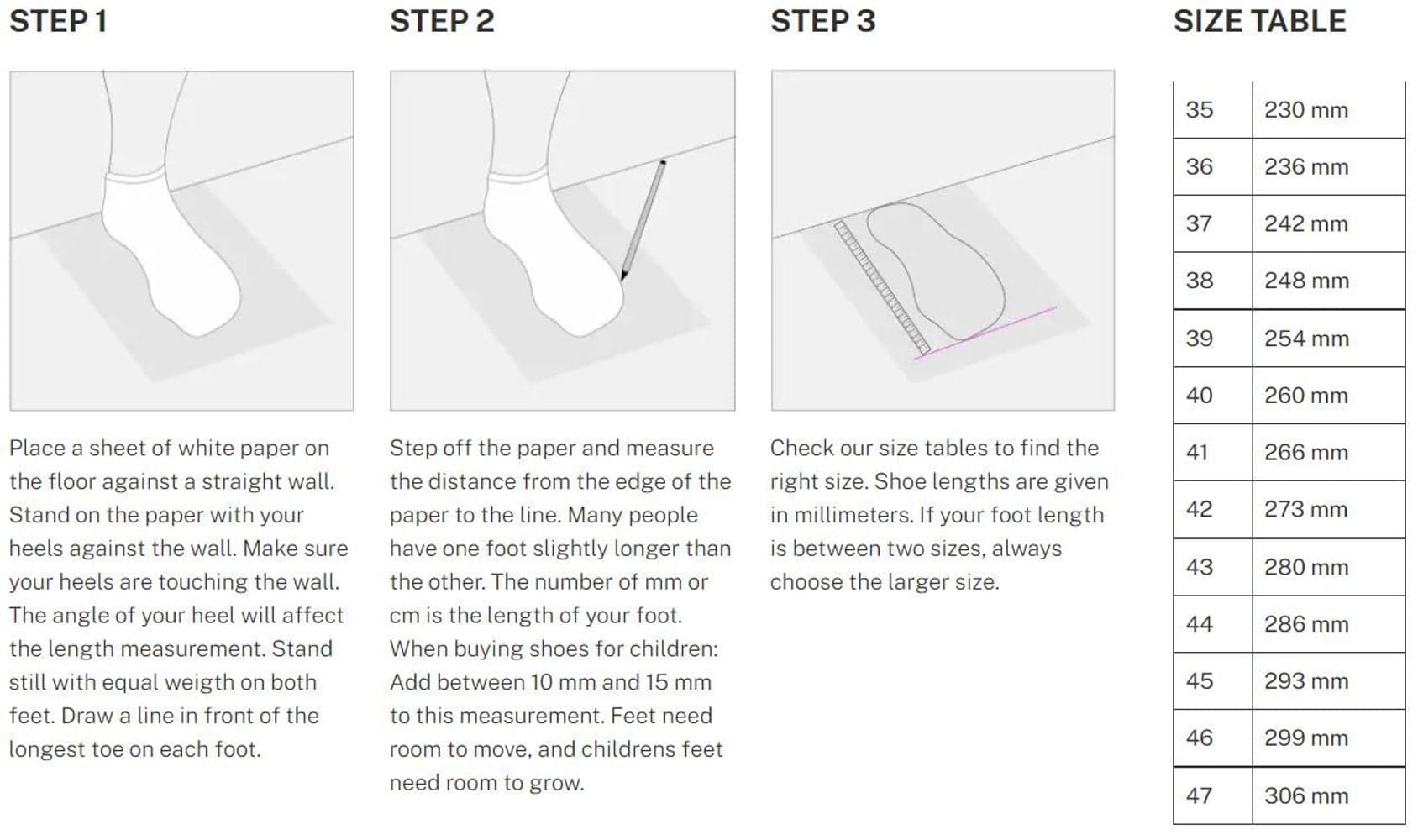 STEP 1

Place a sheet of white paper on the floor against a straight wall. Stand on the paper with your heels against the wall. Make sure your heels are touching the wall. The angle of your heel will affect the length measurement. Stand still with equal weigth on both feet. Draw a line in front of the longest toe on each foot.

STEP 2

Step off the paper and measure the distance from the edge of the paper to the line. Many people have one foot slightly longer than the other. The number of mm or cm is the length of your foot. When buying shoes for children: Add between 10 mm and 15 mm to this measurement. Feet need room to move, and childrens feet need room to grow.

STEP 3

Check our size tables to find the right size. Shoe lengths are given in millimeters. If your foot length is between two sizes, always choose the larger size.

SIZE TABLE

| 35 | 230 mm |
|---|---|
| 36 | 236 mm |
| 37 | 242 mm |
| 38 | 248 mm |
| 39 | 254 mm |
| 40 | 260 mm |
| 41 | 266 mm |
| 42 | 273 mm |
| 43 | 280 mm |
| 44 | 286 mm |
| 45 | 293 mm |
| 46 | 299 mm |
| 47 | 306 mm |