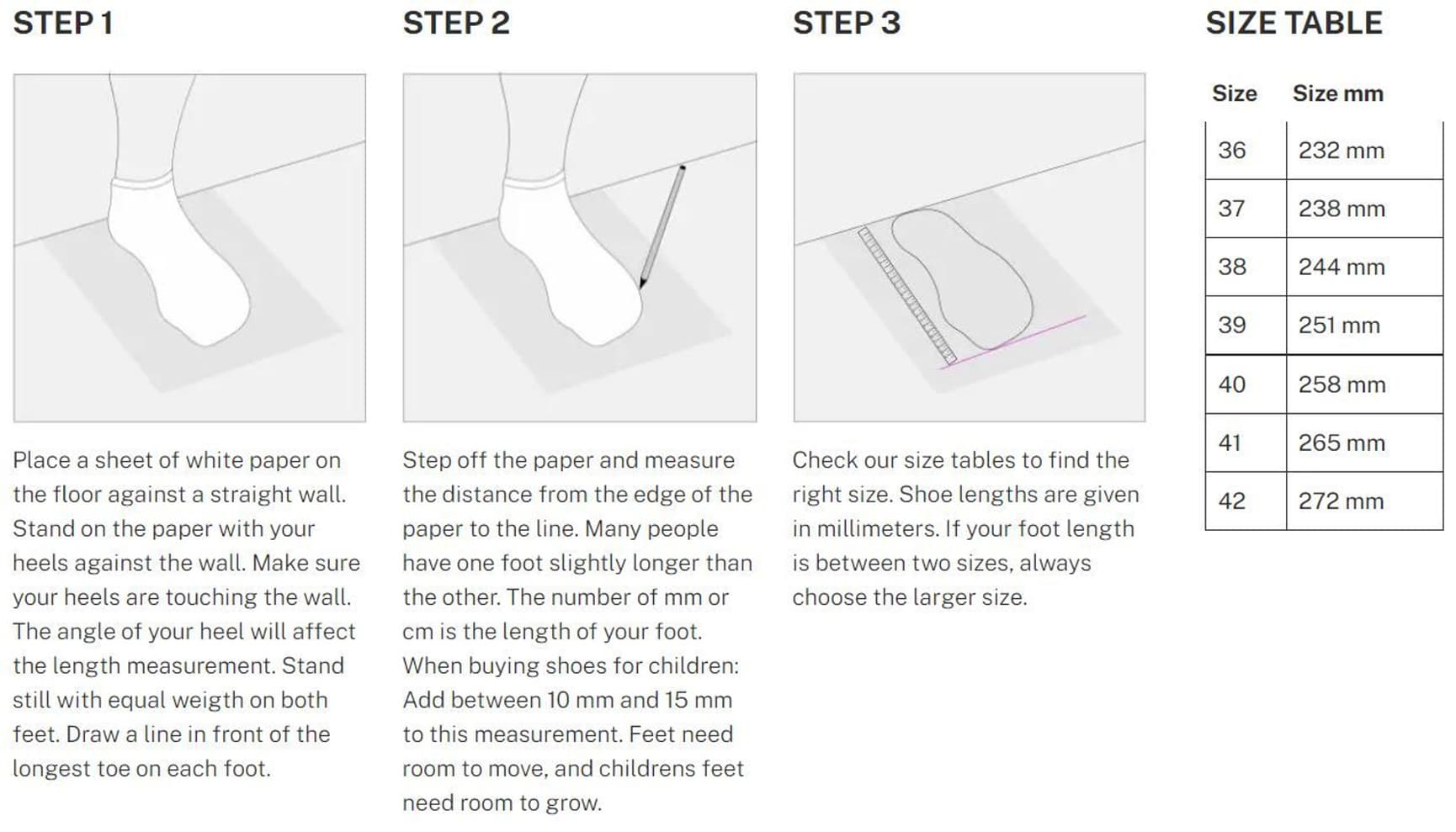 STEP 1

Place a sheet of white paper on the floor against a straight wall. Stand on the paper with your heels against the wall. Make sure your heels are touching the wall. The angle of your heel will affect the length measurement. Stand still with equal weigth on both feet. Draw a line in front of the longest toe on each foot.

STEP 2

Step off the paper and measure the distance from the edge of the paper to the line. Many people have one foot slightly longer than the other. The number of mm or cm is the length of your foot. When buying shoes for children: Add between 10 mm and 15 mm to this measurement. Feet need room to move, and childrens feet need room to grow.

STEP 3

Check our size tables to find the right size. Shoe lengths are given in millimeters. If your foot length is between two sizes, always choose the larger size.

SIZE TABLE

| Size | Size mm |
|---|---|
| 36 | 232 mm |
| 37 | 238 mm |
| 38 | 244 mm |
| 39 | 251 mm |
| 40 | 258 mm |
| 41 | 265 mm |
| 42 | 272 mm |